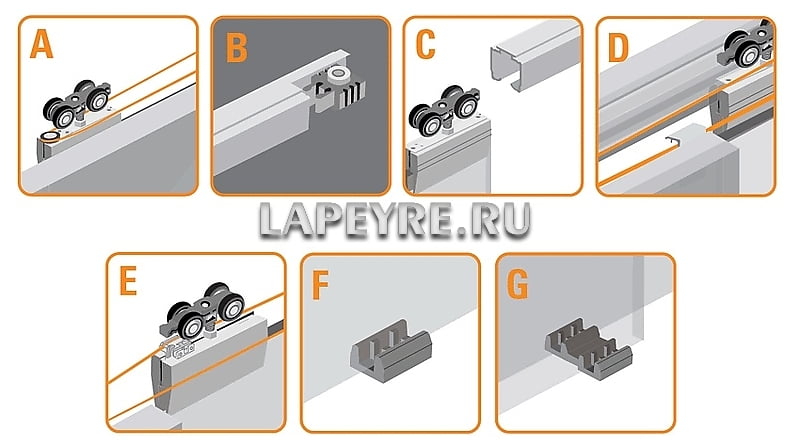 A

B

C

D

LAPEYRE.RU

E

F

G