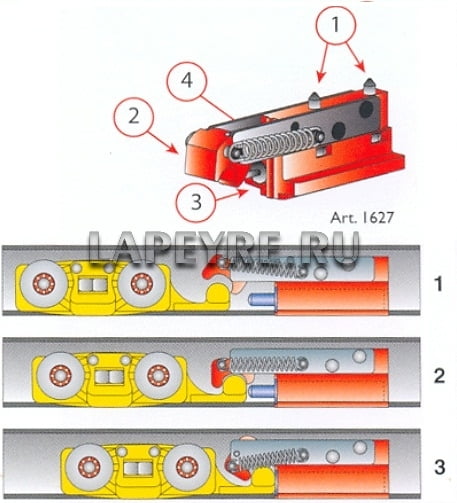 1

4

2

3

Art. 1627

LAPEYRE.RU

1

2

3